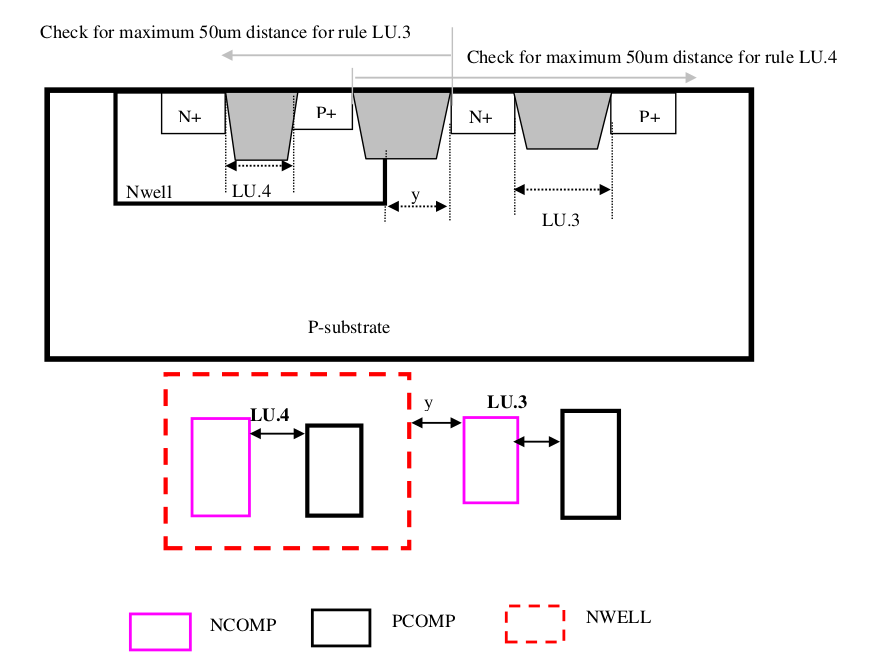 Check for maximum 50um distance for rule LU.3

Check for maximum 50um distance for rule LU.4

N+

P+

N+

P+

Nwell

LU.4

y

LU.3

P-substrate

LU.4

y

LU.3

NCOMP

PCOMP

NWELL