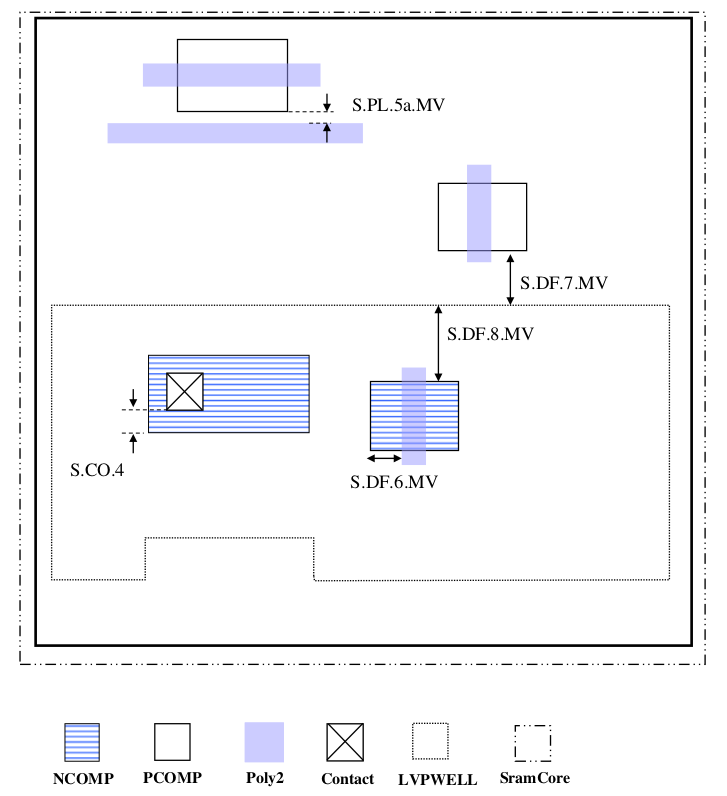 S.PL.5a.MV

S.DF.7.MV

S.DF.8.MV

S.CO.4

S.DF.6.MV

NCOMP PCOMP Poly2 Contact LVPWELL SramCore