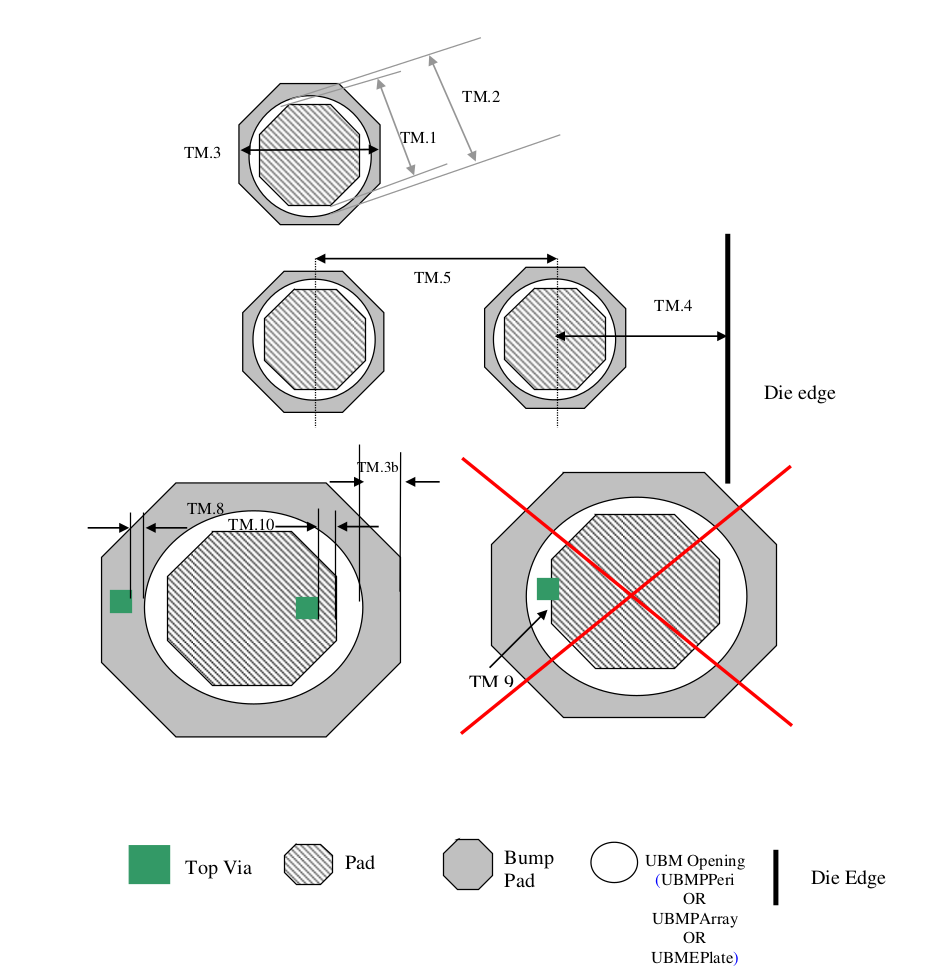 TM.2
TM.1
TM.3
TM.5
TM.4
Die edge
TM.3b
TM.8
TM.10
TM 9
Top Via
Pad
Bump Pad
UBM Opening (UBMPPeri OR UBMPArray OR UBMEPlate)
Die Edge