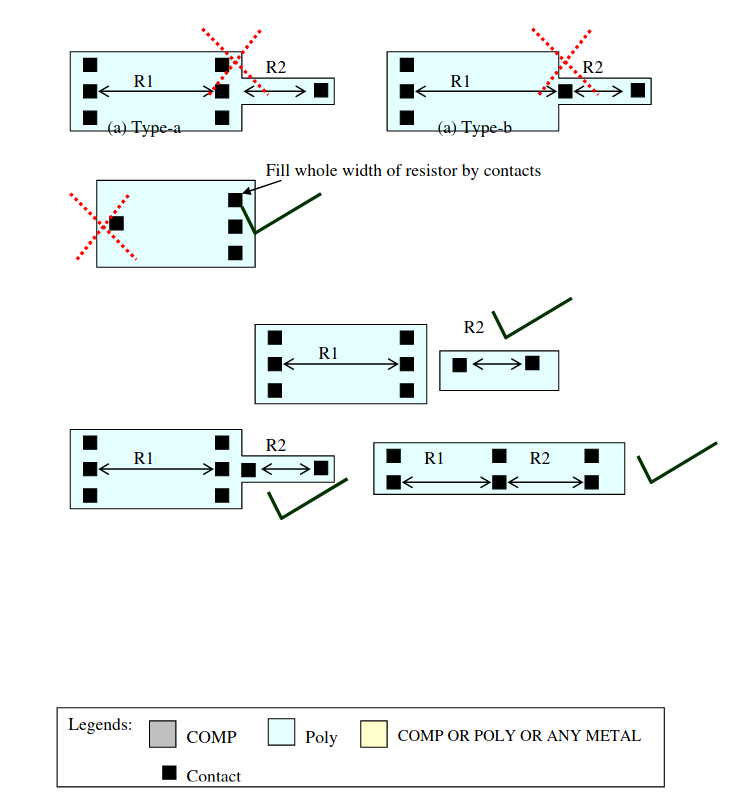 R1

R2

(a) Type-a

R1

R2

(a) Type-b

Fill whole width of resistor by contacts

R1

R2

R1

R2

R1

R2

Legends: COMP Poly COMP OR POLY OR ANY METAL

Contact